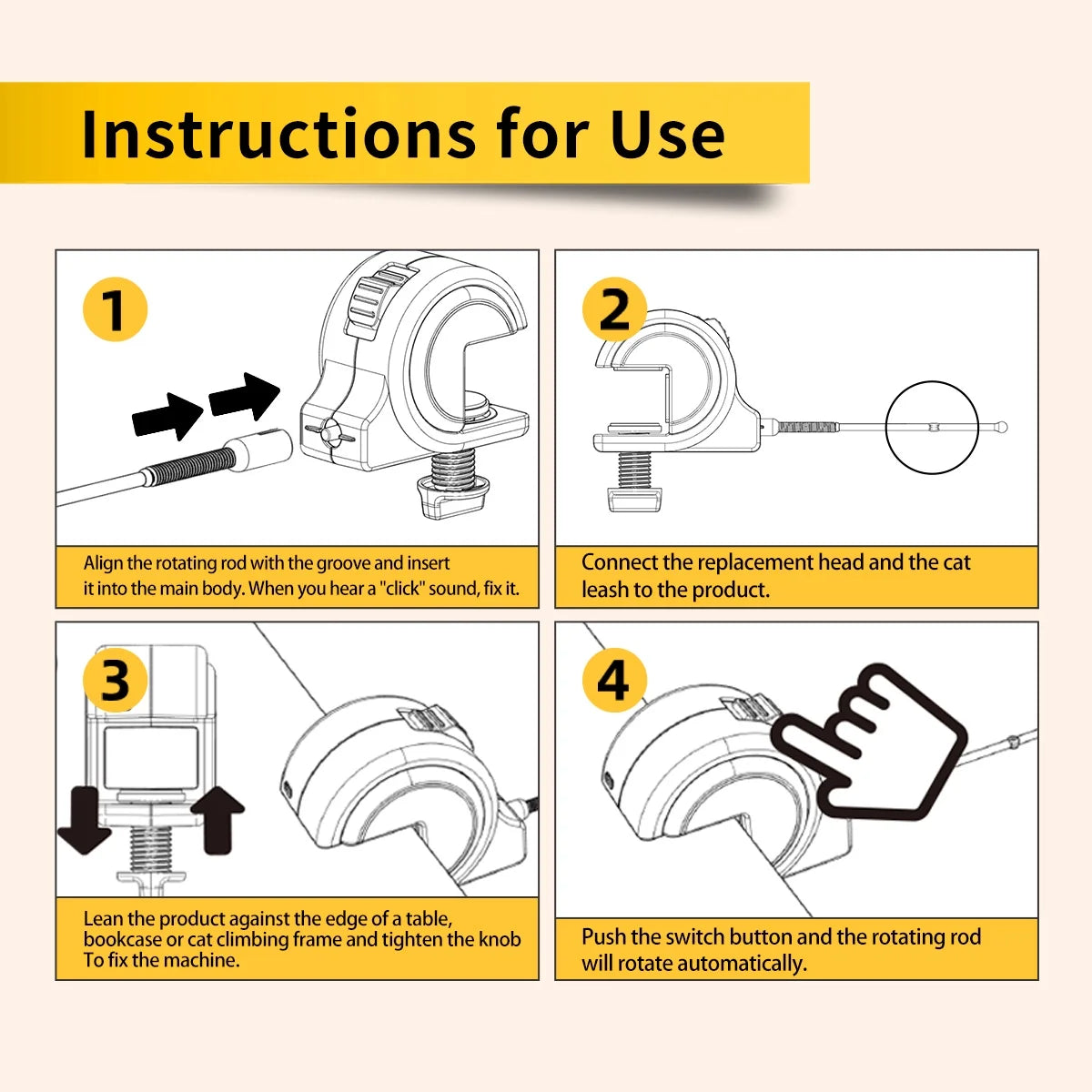 Instructions for Use

1

Align the rotating rod with the groove and insert it into the main body. When you hear a "click" sound, fix it.

2

Connect the replacement head and the cat leash to the product.

3

Lean the product against the edge of a table, bookcase or cat climbing frame and tighten the knob To fix the machine.

4

Push the switch button and the rotating rod will rotate automatically.